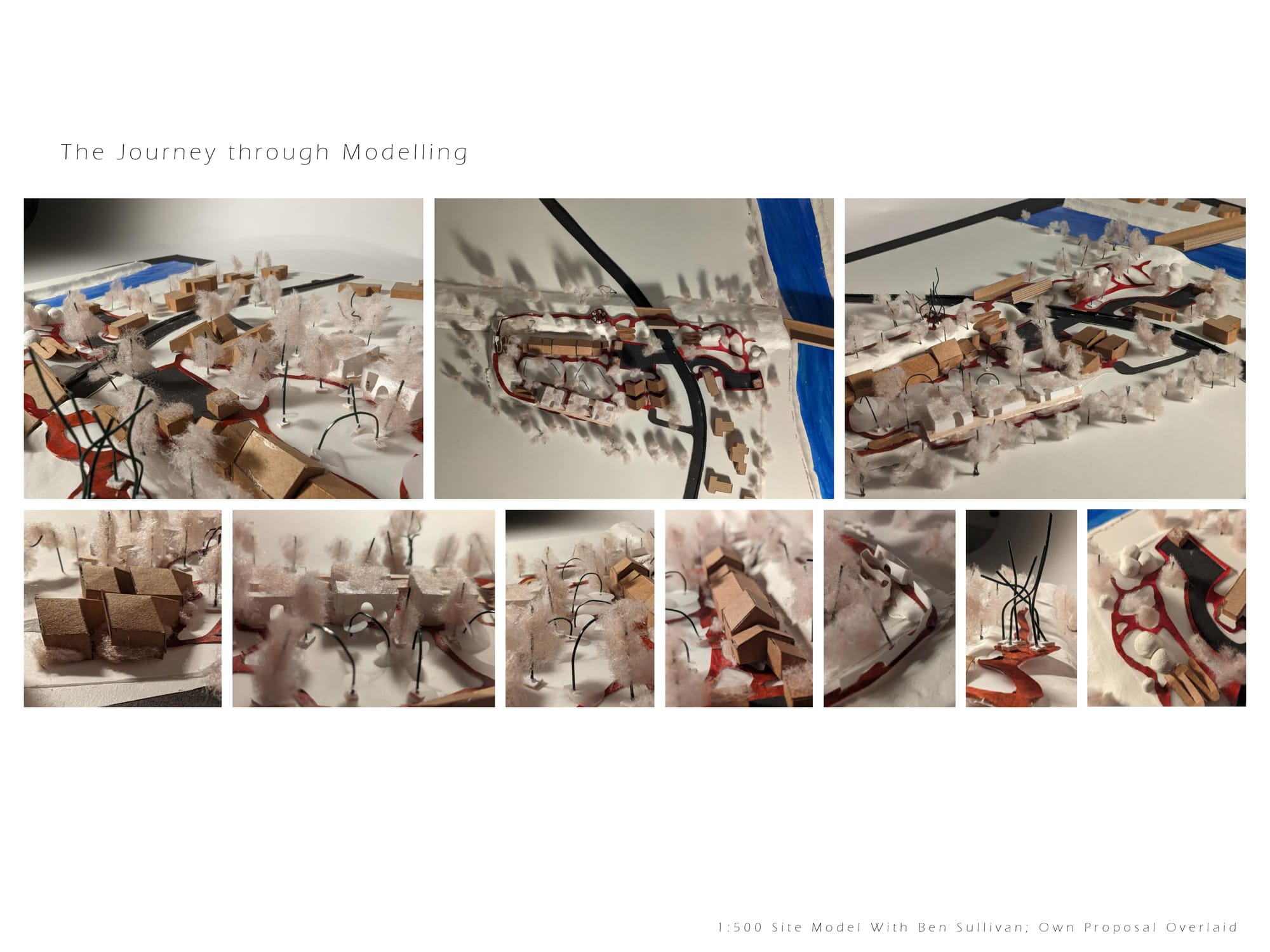 The Journey through Modelling

1:500 Site Model With Ben Sullivan; Own Proposal Overlaid