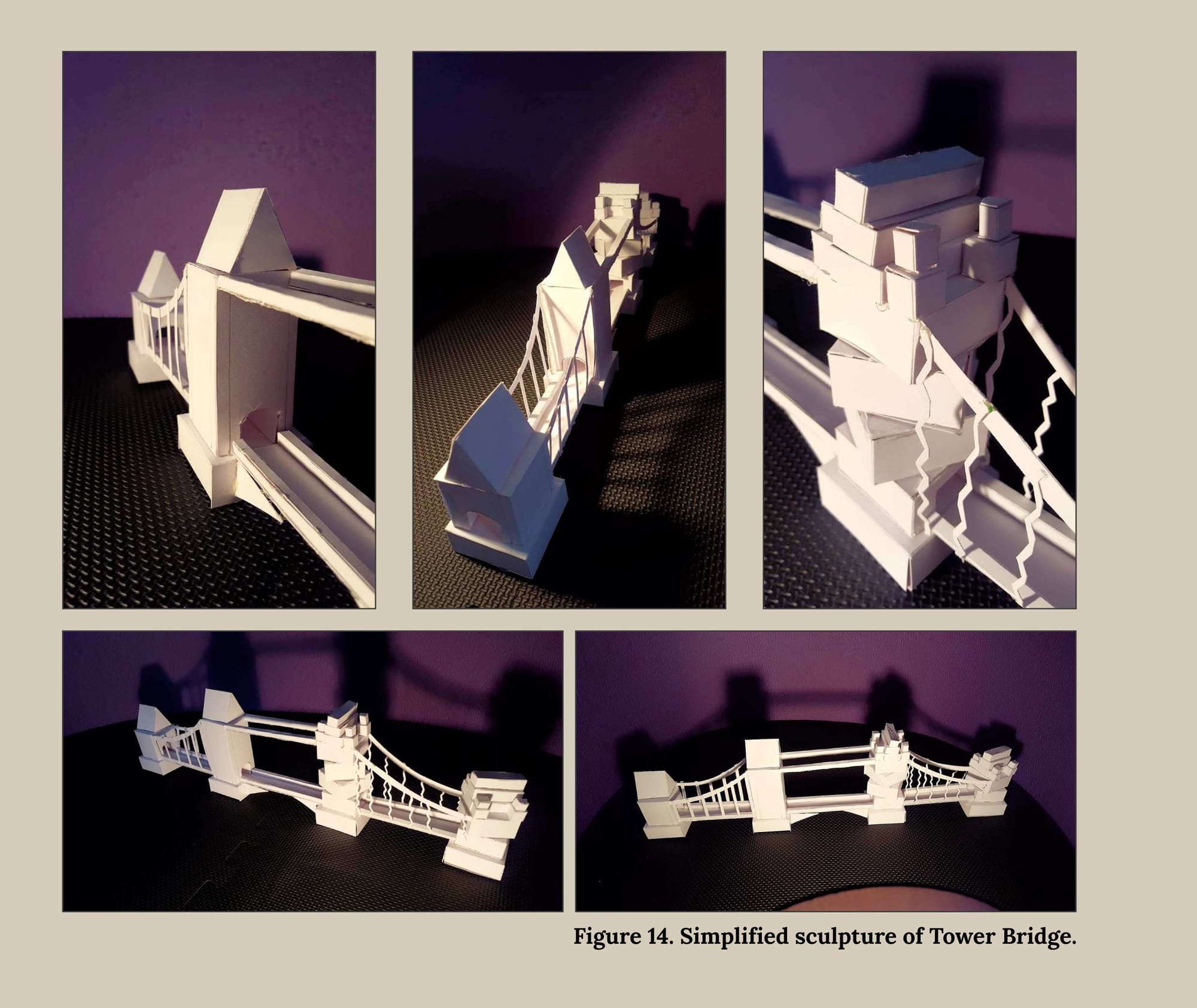 Figure 14. Simplified sculpture of Tower Bridge.