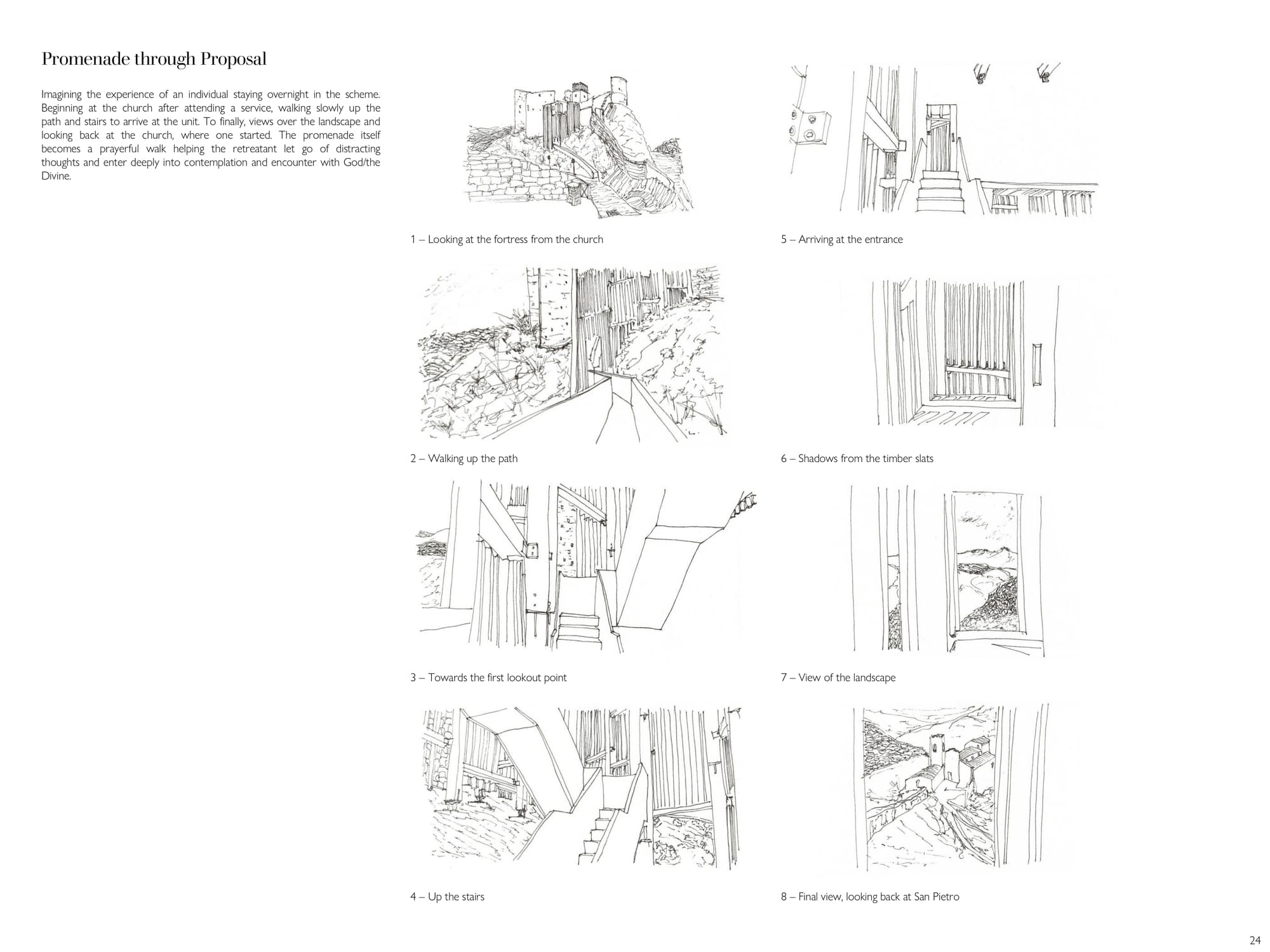 Promenade through Proposal

Imagining the experience of an individual staying overnight in the scheme. Beginning at the church after attending a service, walking slowly up the path and stairs to arrive at the unit. To finally, views over the landscape and looking back at the church, where one started. The promenade itself becomes a prayerful walk helping the retreatant let go of distracting thoughts and enter deeply into contemplation and encounter with God/the Divine.

1 – Looking at the fortress from the church

2 – Walking up the path

3 – Towards the first lookout point

4 – Up the stairs

5 – Arriving at the entrance

6 – Shadows from the timber slats

7 – View of the landscape

8 – Final view, looking back at San Pietro

24