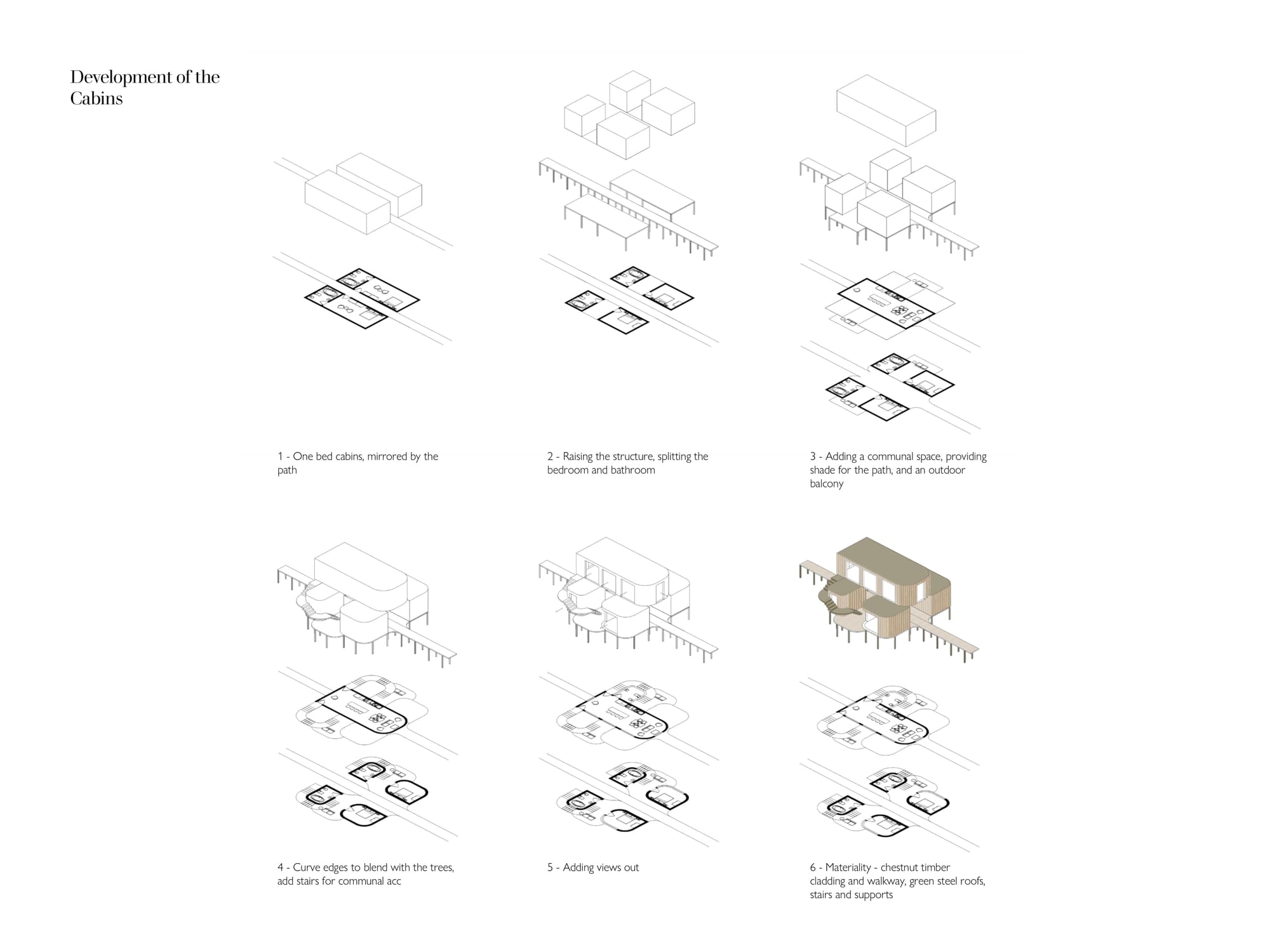 Development of the Cabins

1 - One bed cabins, mirrored by the path

2 - Raising the structure, splitting the bedroom and bathroom

3 - Adding a communal space, providing shade for the path, and an outdoor balcony

4 - Curve edges to blend with the trees, add stairs for communal acc

5 - Adding views out

6 - Materiality - chestnut timber cladding and walkway, green steel roofs, stairs and supports